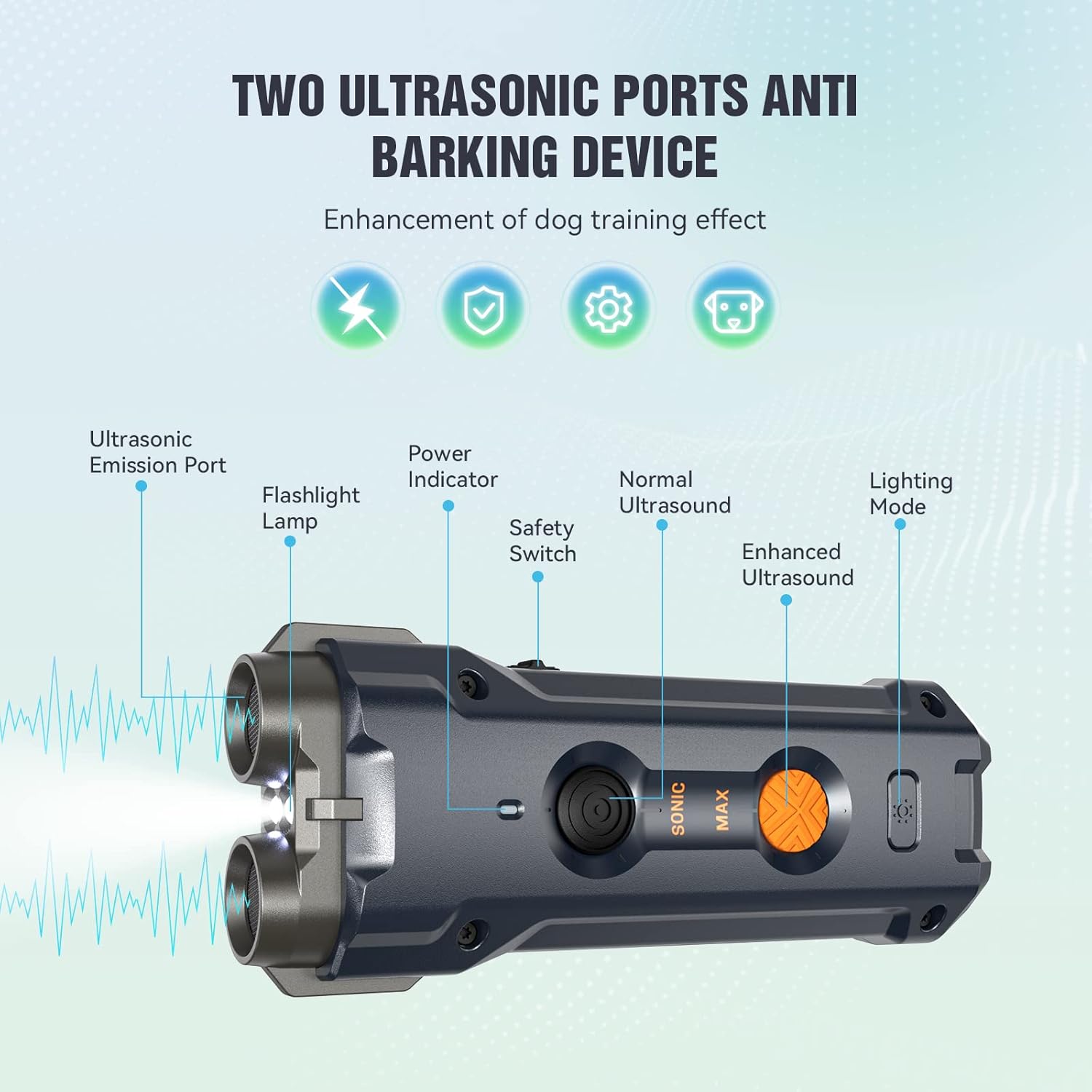 TWO ULTRASONIC PORTS ANTI BARKING DEVICE

Enhancement of dog training effect

Ultrasonic Emission Port

Flashlight Lamp

Power Indicator

Safety Switch

Normal Ultrasound

Enhanced Ultrasound

Lighting Mode

SONIC

MAX