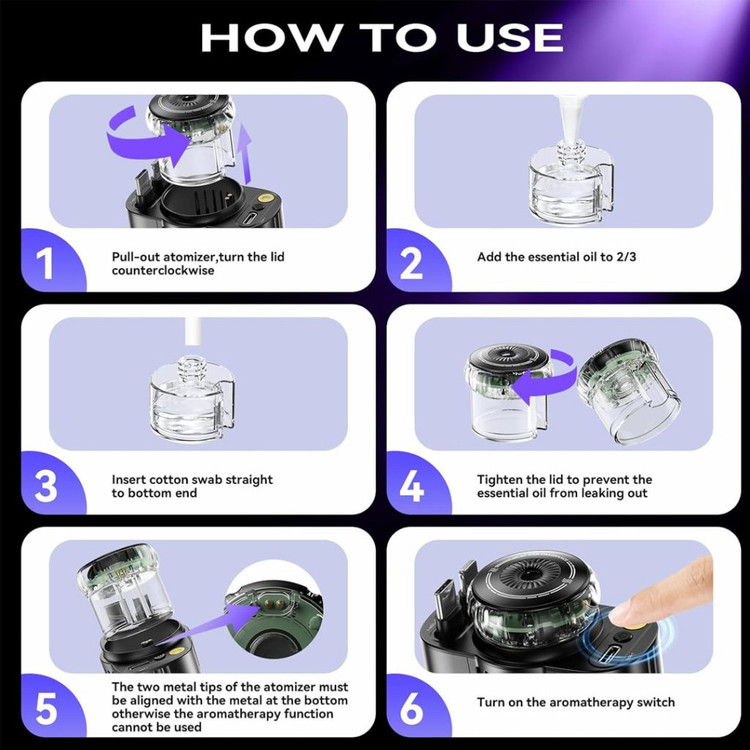 HOW TO USE

1
Pull-out atomizer,turn the lid counterclockwise

2
Add the essential oil to 2/3

3
Insert cotton swab straight to bottom end

4
Tighten the lid to prevent the essential oil from leaking out

5
The two metal tips of the atomizer must be aligned with the metal at the bottom otherwise the aromatherapy function cannot be used

6
Turn on the aromatherapy switch