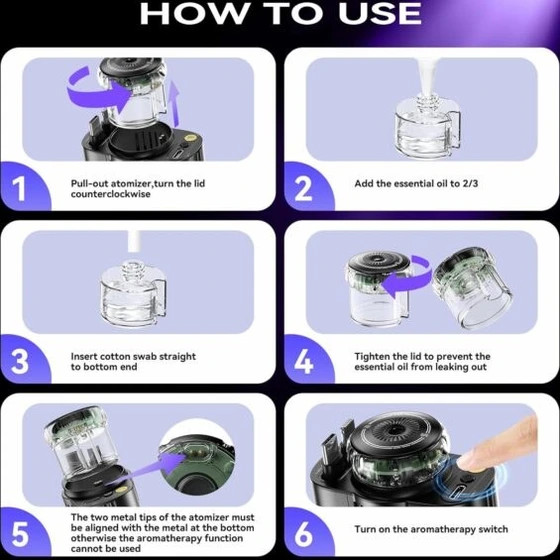 HOW TO USE

1
Pull-out atomizer,turn the lid counterclockwise

2
Add the essential oil to 2/3

3
Insert cotton swab straight to bottom end

4
Tighten the lid to prevent the essential oil from leaking out

5
The two metal tips of the atomizer must be aligned with the metal at the bottom otherwise the aromatherapy function cannot be used

6
Turn on the aromatherapy switch