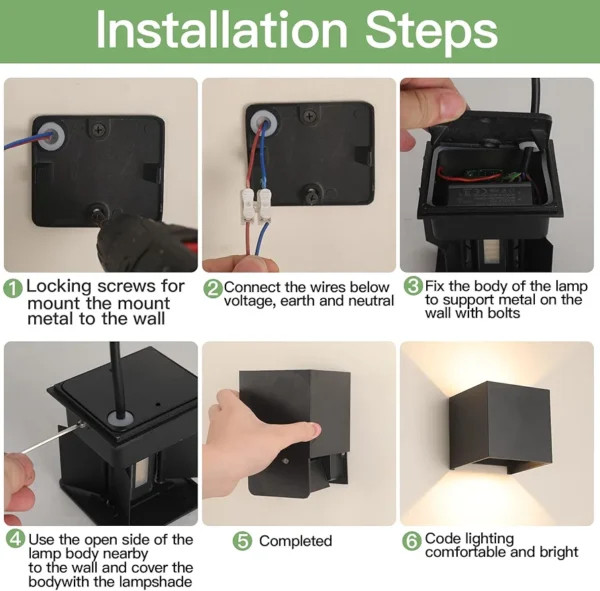 Installation Steps

1 Locking screws for mount the mount metal to the wall

2 Connect the wires below voltage, earth and neutral

3 Fix the body of the lamp to support metal on the wall with bolts

4 Use the open side of the lamp body nearby to the wall and cover the bodywith the lampshade

5 Completed

6 Code lighting comfortable and bright